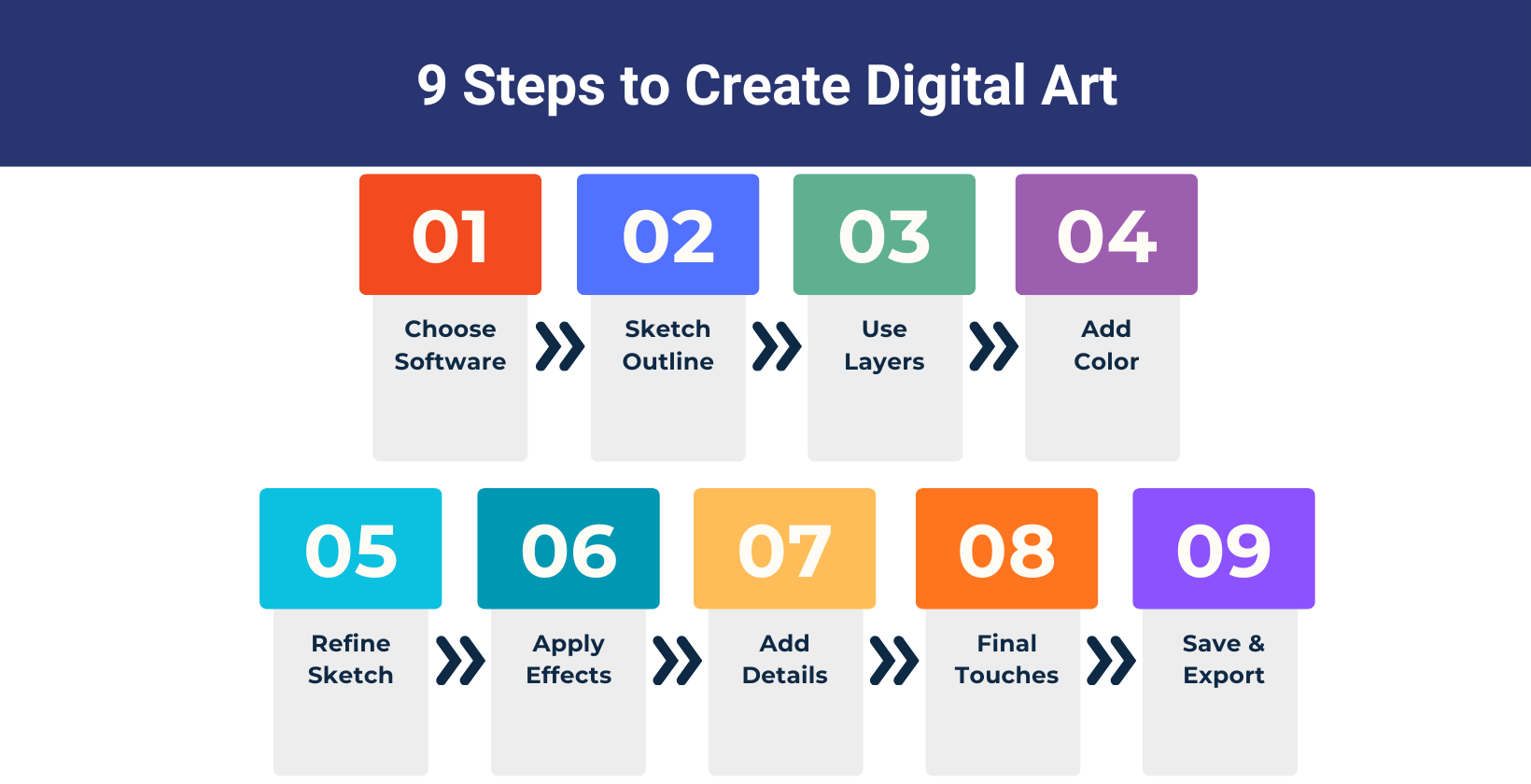 9 Steps to Create Digital Art

01
Choose Software

02
Sketch Outline

03
Use Layers

04
Add Color

05
Refine Sketch

06
Apply Effects

07
Add Details

08
Final Touches

09
Save & Export